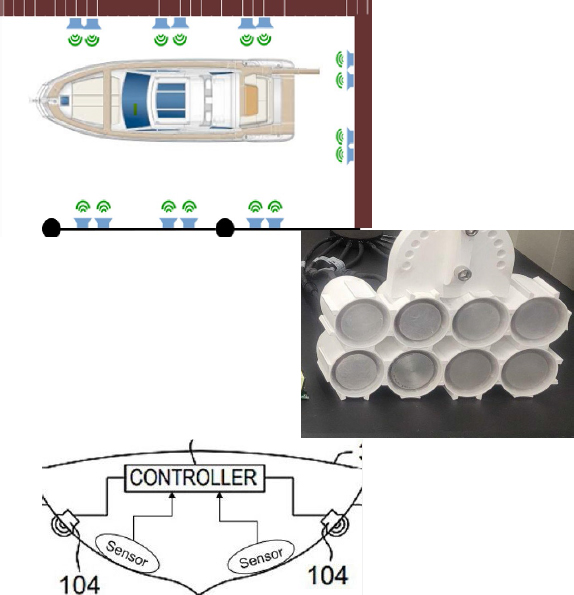 CONTROLLER

Sensor

Sensor

104

104